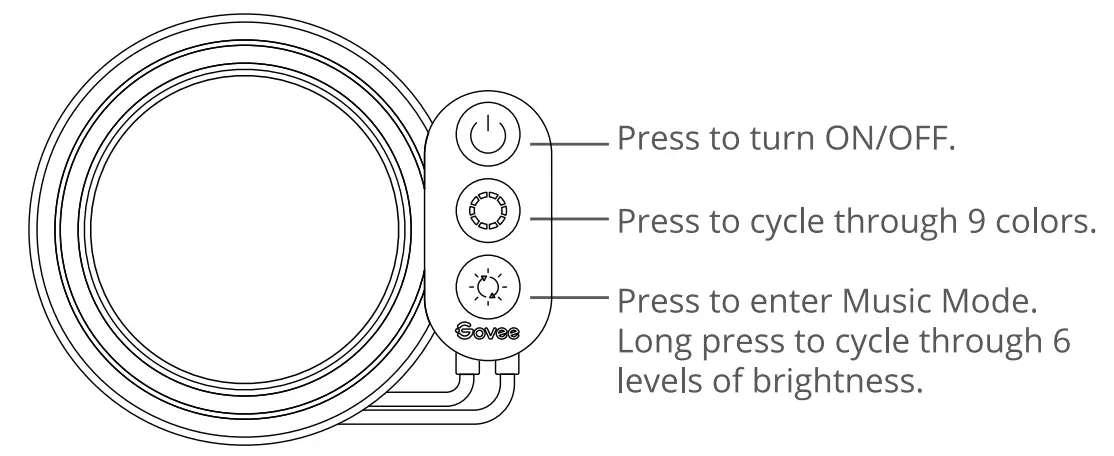 Press to turn ON/OFF.

Press to cycle through 9 colors.

Press to enter Music Mode. Long press to cycle through 6 levels of brightness.

Govee