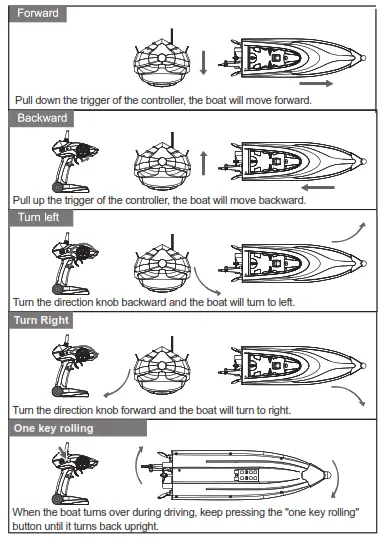 Forward

Pull down the trigger of the controller, the boat will move forward.

Backward

Pull up the trigger of the controller, the boat will move backward.

Turn left

Turn the direction knob backward and the boat will turn to left.

Turn Right

Turn the direction knob forward and the boat will turn to right.

One key rolling

When the boat turns over during driving, keep pressing the "one key rolling" button until it turns back upright.