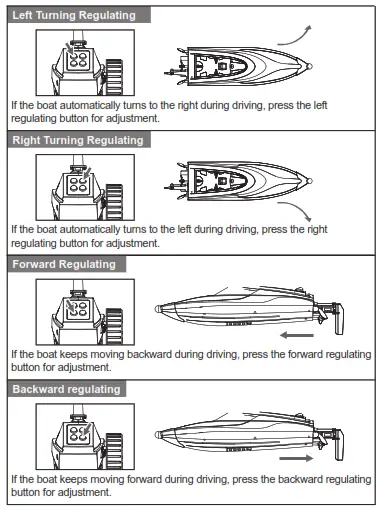 Left Turning Regulating

If the boat automatically turns to the right during driving, press the left regulating button for adjustment.

Right Turning Regulating

If the boat automatically turns to the left during driving, press the right regulating button for adjustment.

Forward Regulating

If the boat keeps moving backward during driving, press the forward regulating button for adjustment.

Backward regulating

If the boat keeps moving forward during driving, press the backward regulating button for adjustment.