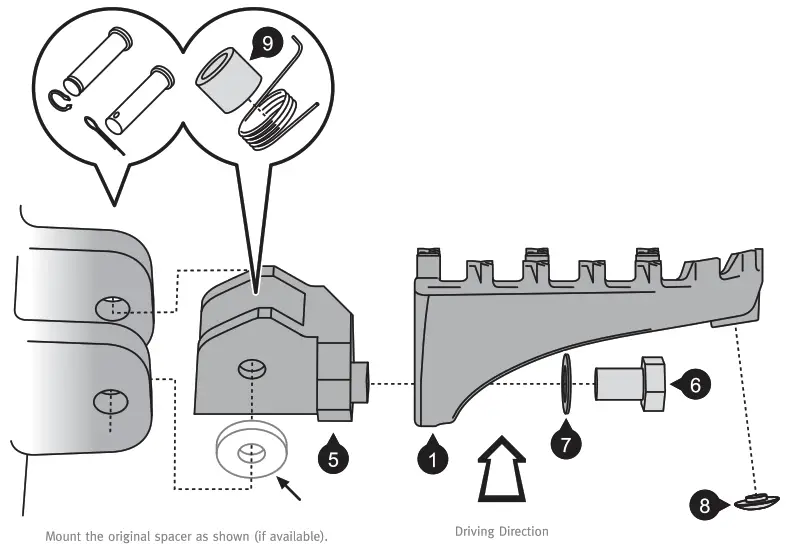 9

6

5

1

7

8

Mount the original spacer as shown (if available).

Driving Direction