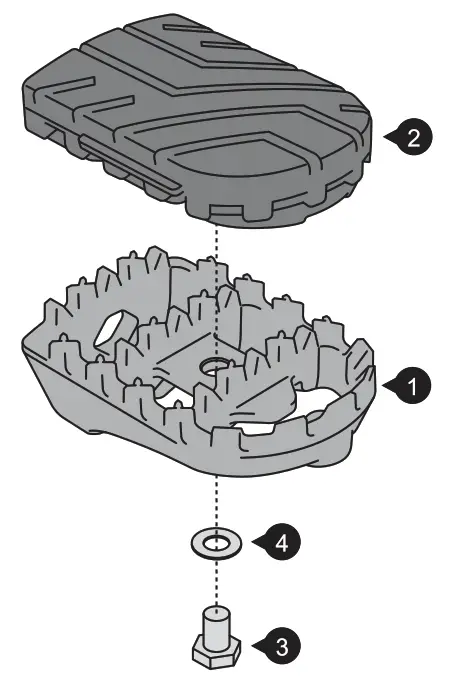 2
1
4
3