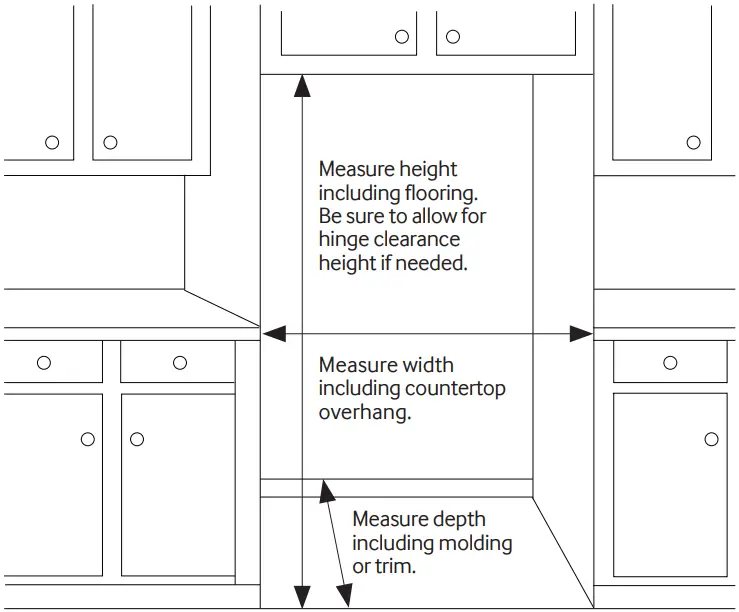 Measure height including flooring. Be sure to allow for hinge clearance height if needed.

Measure width including countertop overhang.

Measure depth including molding or trim.