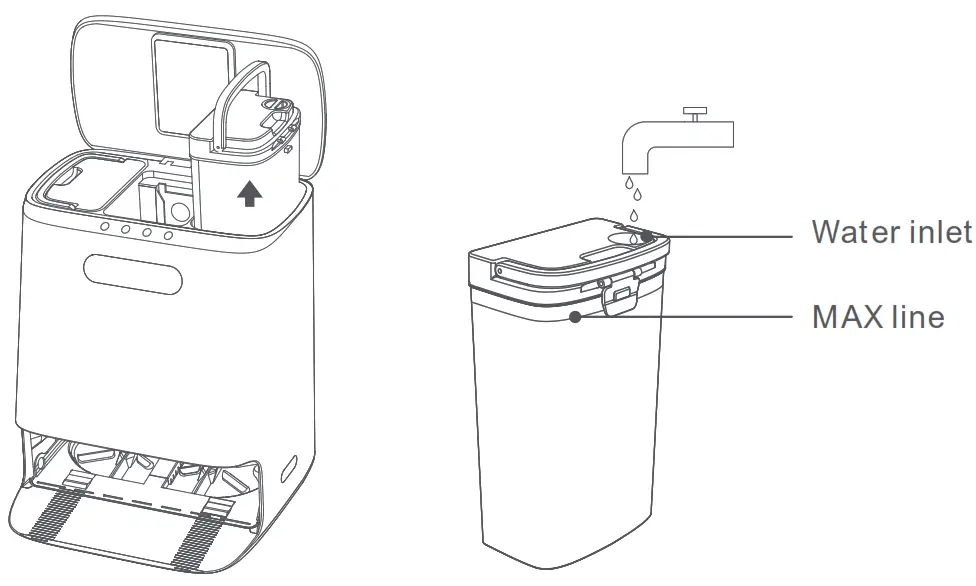 Water inlet

MAX line