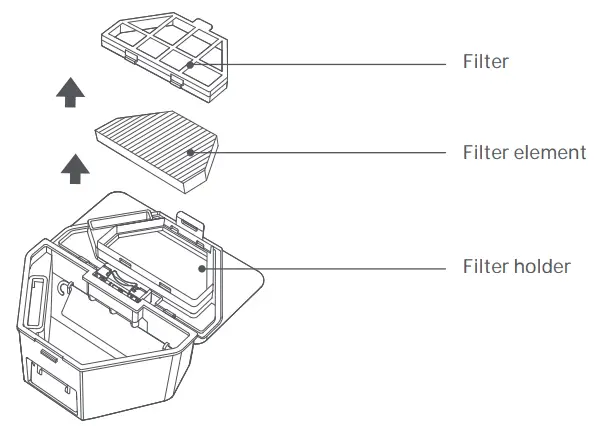 Filter

Filter element

Filter holder