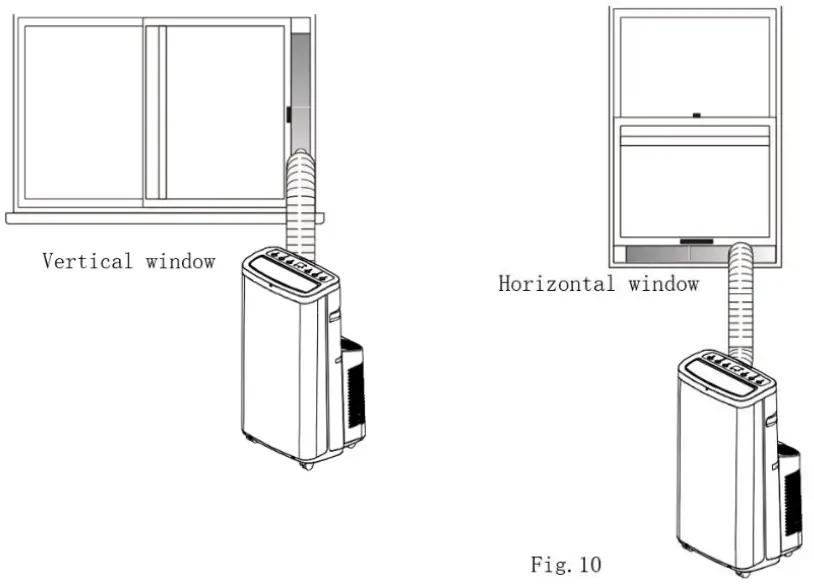 Vertical window

Horizontal window

Fig. 10