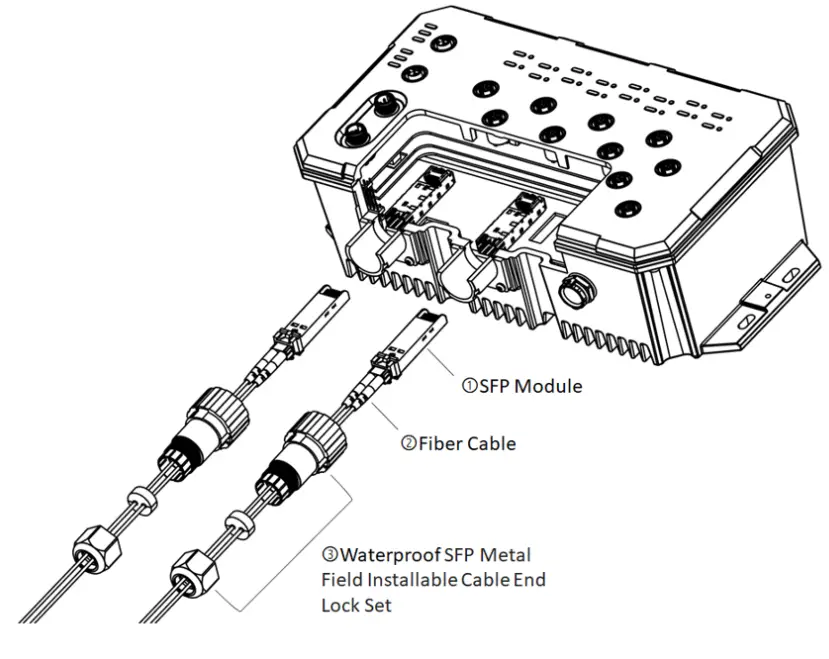 ①SFP Module

②Fiber Cable

③Waterproof SFP Metal Field Installable Cable End Lock Set