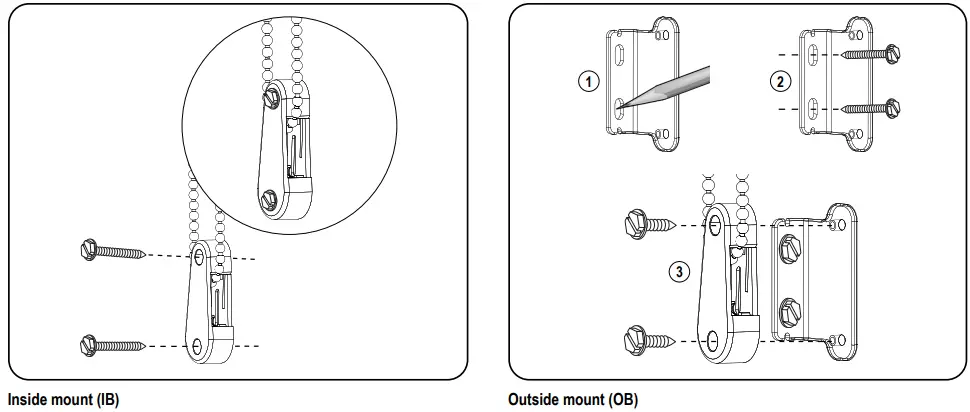 Inside mount (IB)

1

2

3

Outside mount (OB)