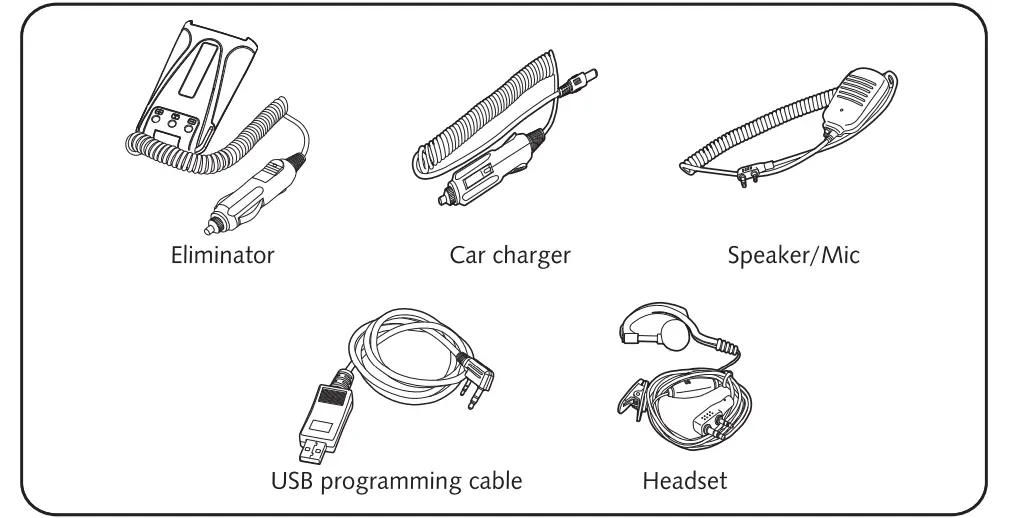 Eliminator

Car charger

Speaker/Mic

USB programming cable

Headset