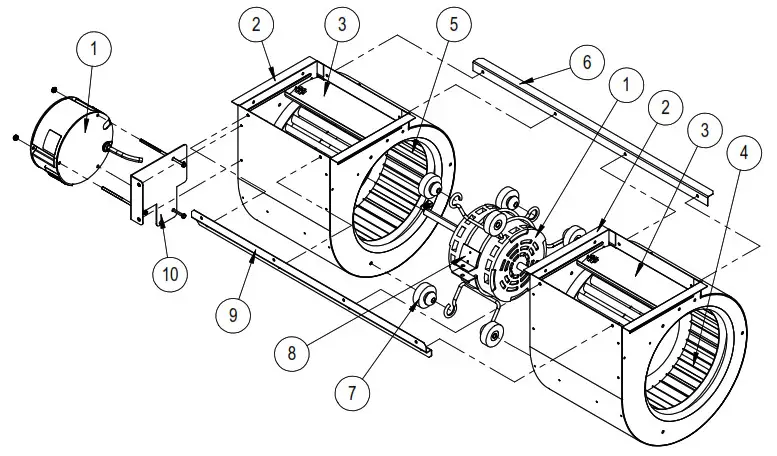 1
2
3
5
6
1
2
3
4
10
9
8
7