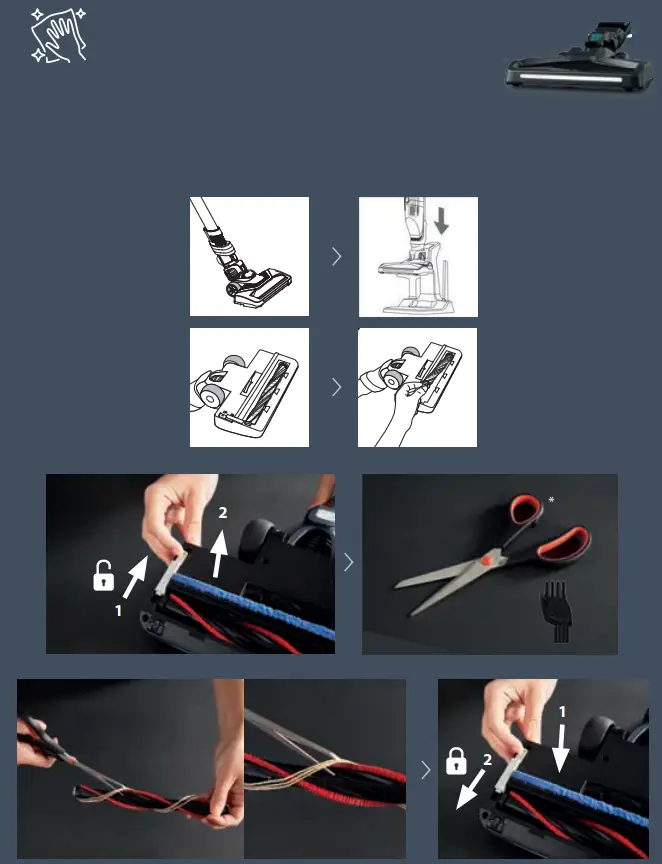 2
1
*
1
2