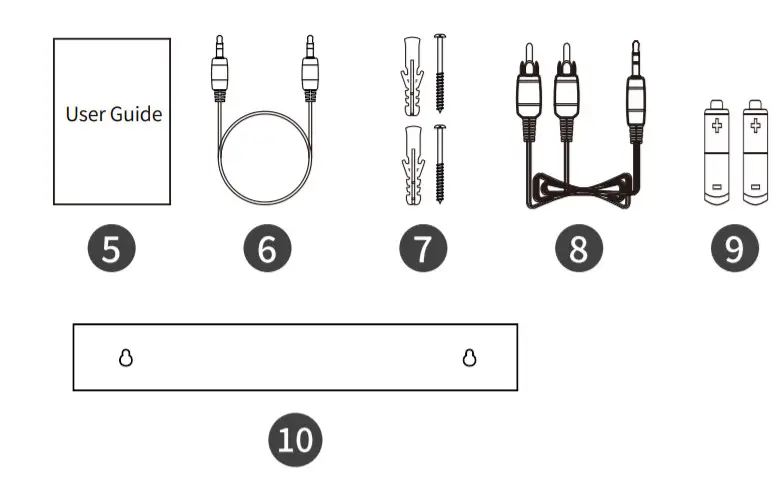 User Guide

5 6 7 8 9

10