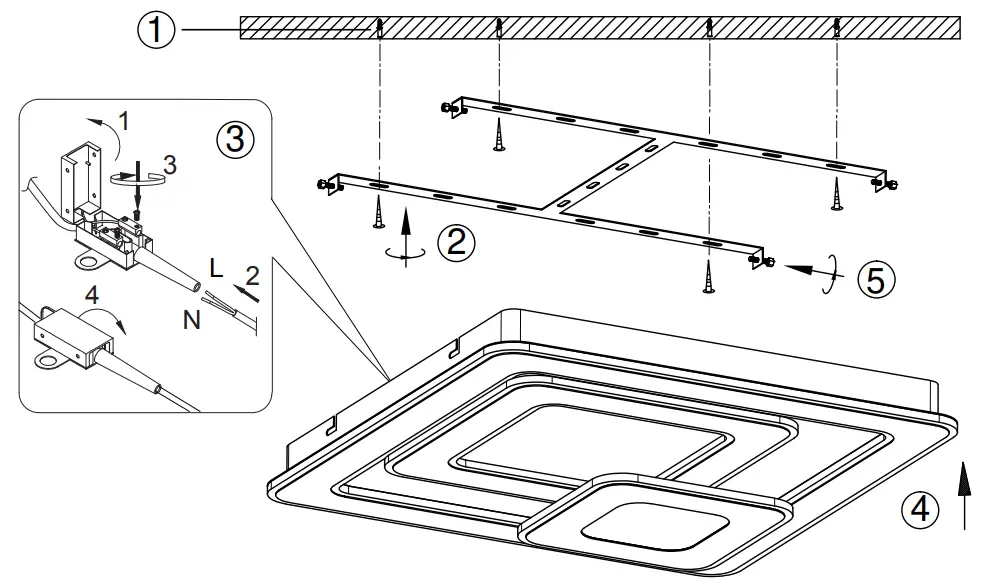 1

3

1

3

L

2

N

4

2

5

4