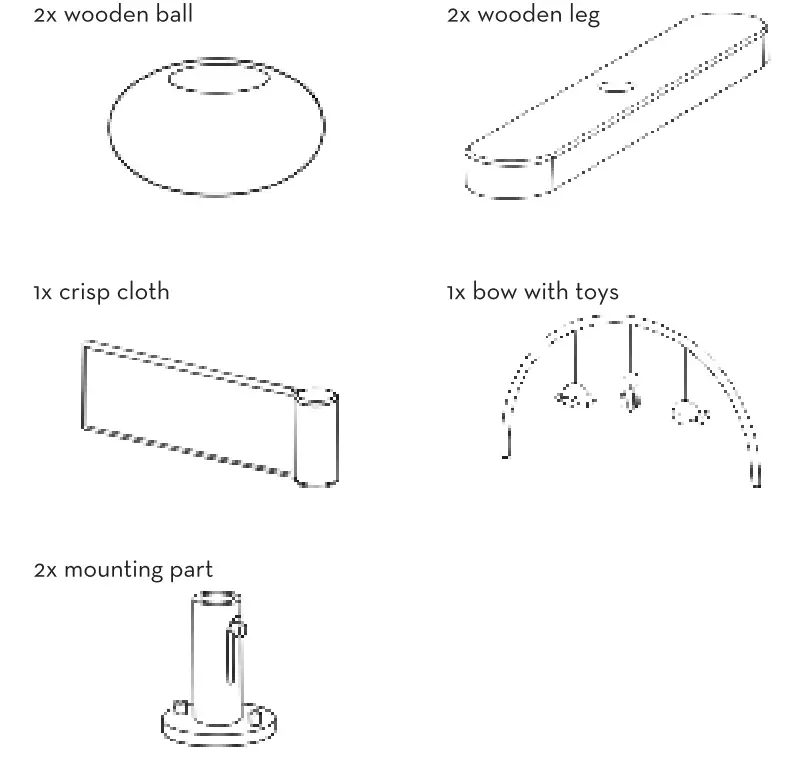 2x wooden ball

2x wooden leg

1x crisp cloth

1x bow with toys

2x mounting part