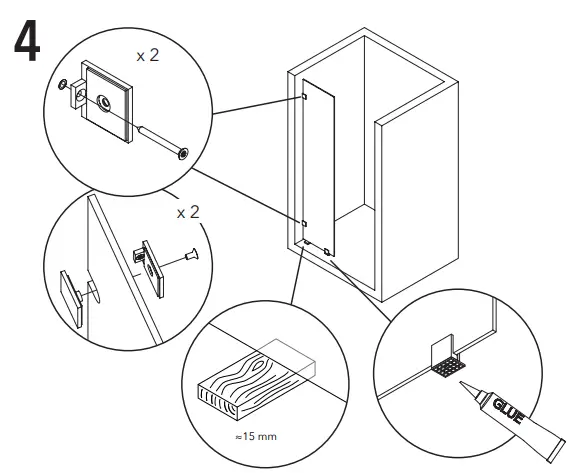 4

x 2

x 2

≈15 mm

GLUE