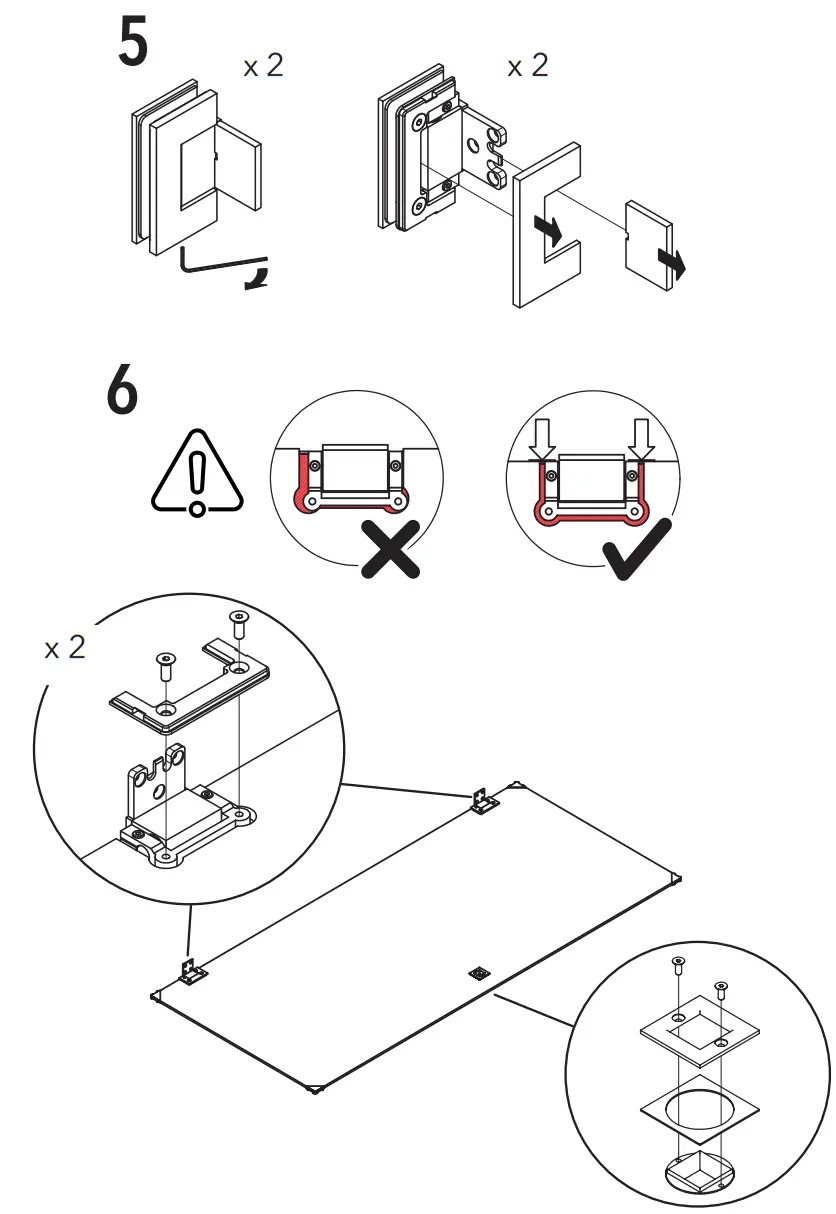 5

x 2

x 2

6

x 2