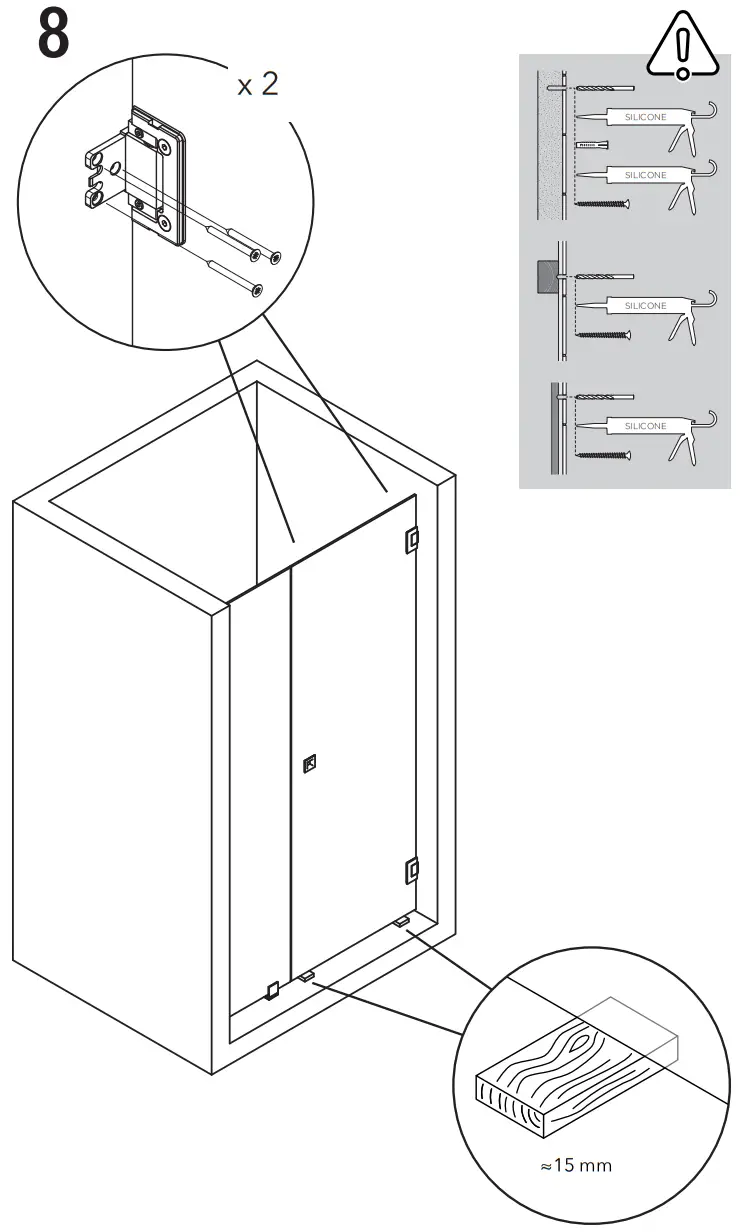 8

x 2

SILICONE

SILICONE

SILICONE

SILICONE

≈15 mm