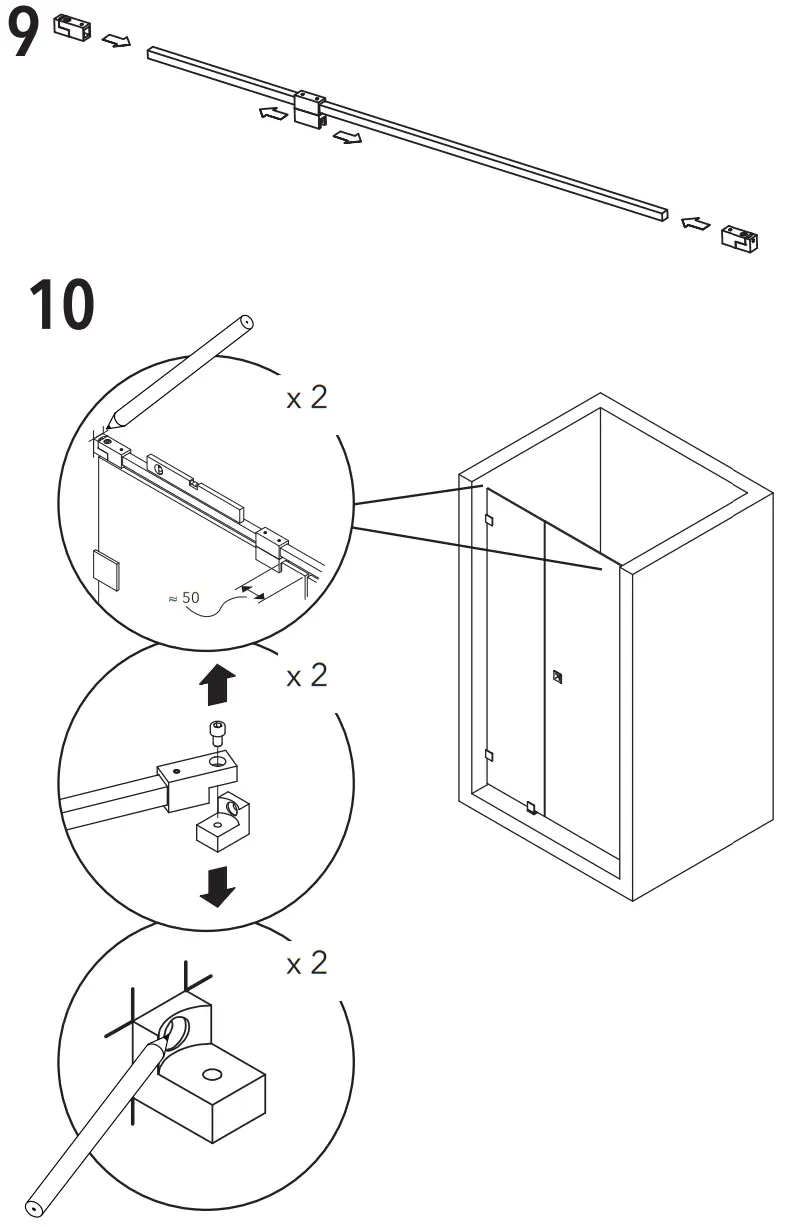 9

10

x 2

≈ 50

x 2

x 2