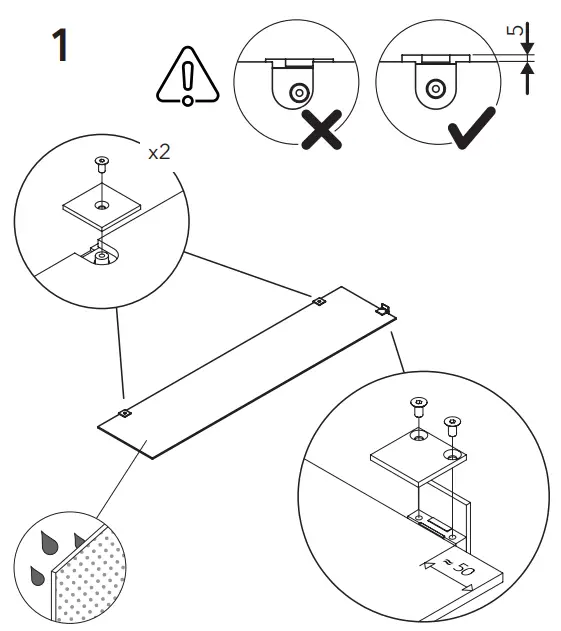 1

5

x2

≈ 50