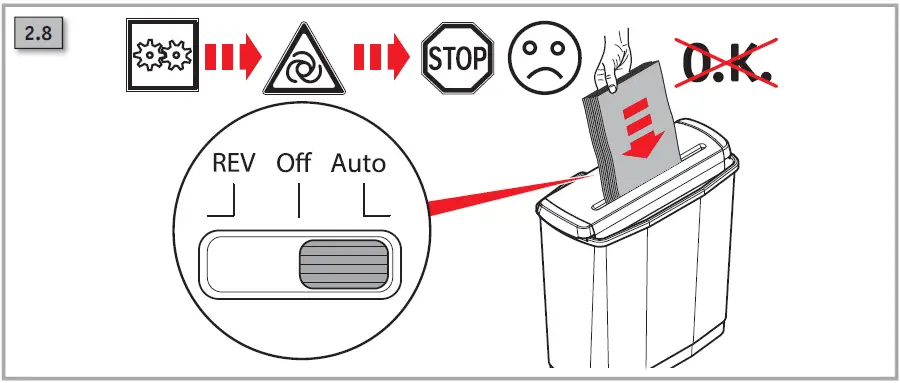 2.8

STOP

O.K.

REV Off Auto