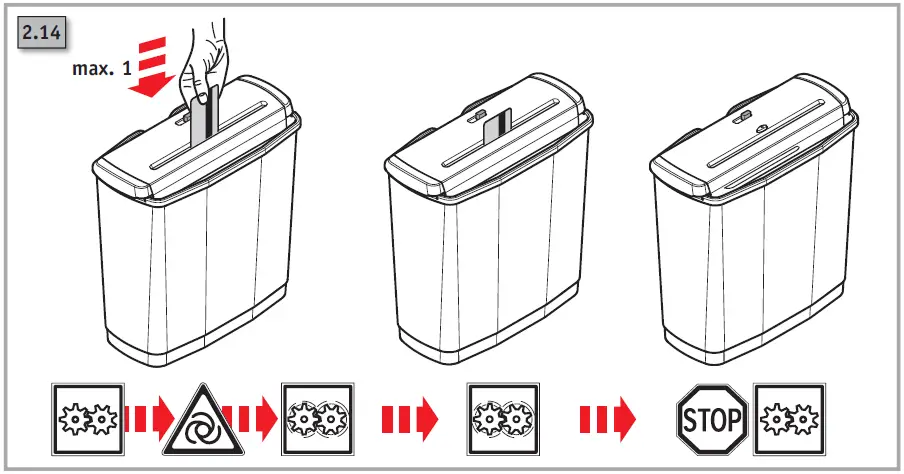 2.14

max. 1

STOP