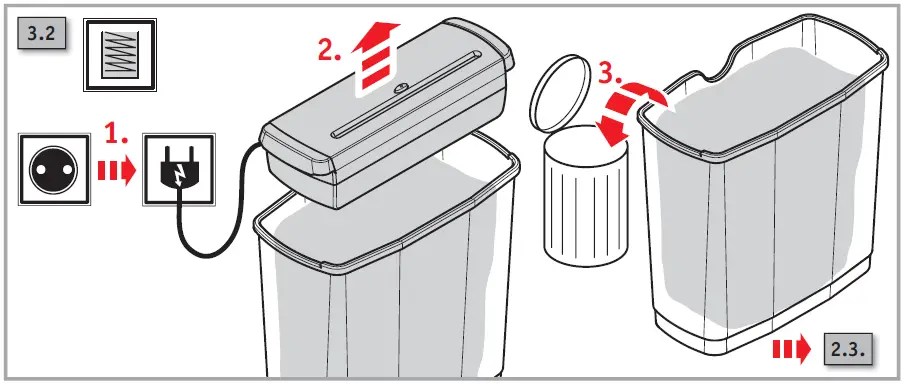 3.2

1.

2.

3.

2.3.