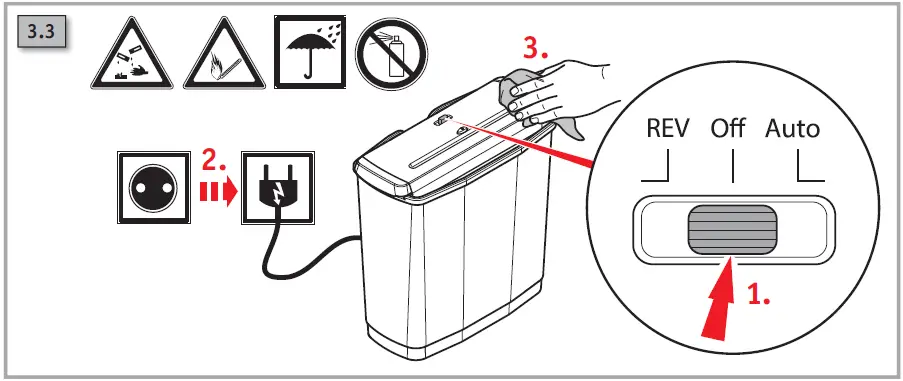 3.3

3.

2.

REV Off Auto

1.