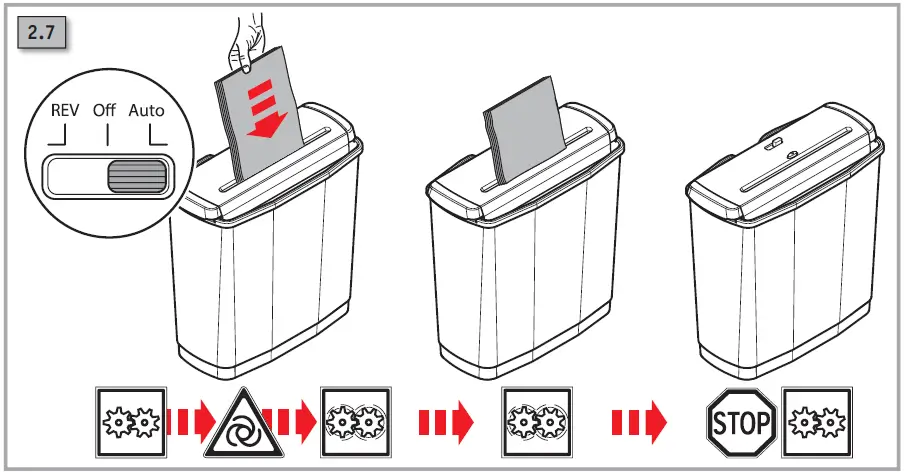 2.7

REV Off Auto

STOP