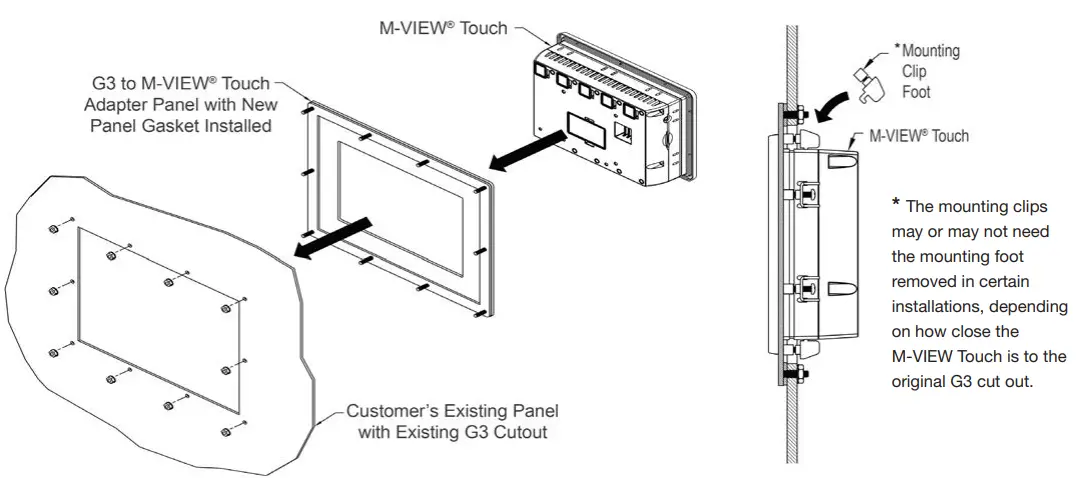 M-VIEW® Touch

G3 to M-VIEW® Touch Adapter Panel with New Panel Gasket Installed

Customer's Existing Panel with Existing G3 Cutout

*Mounting Clip Foot

M-VIEW® Touch

* The mounting clips may or may not need the mounting foot removed in certain installations, depending on how close the M-VIEW Touch is to the original G3 cut out.