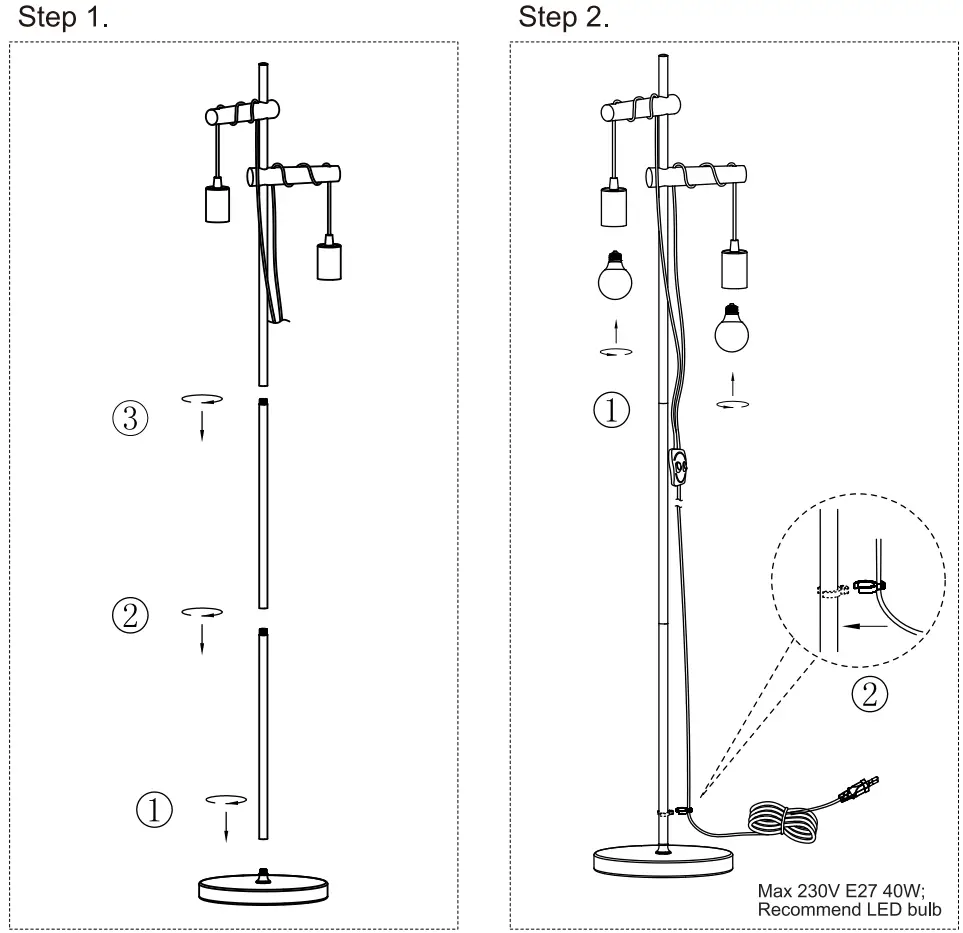 Step 1.

③

②

①

Step 2.

①

②

Max 230V E27 40W;
Recommend LED bulb