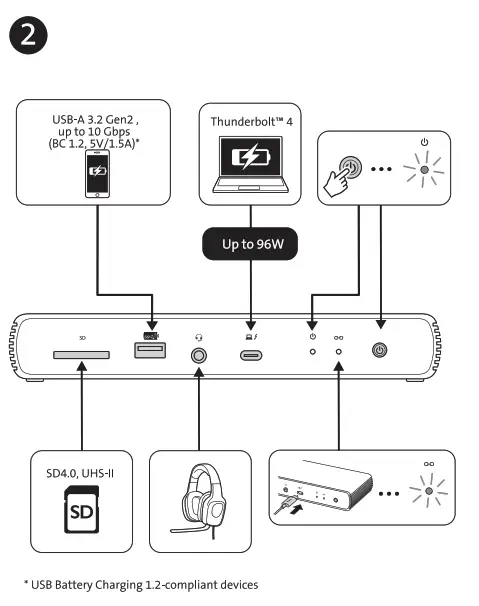 2

USB-A 3.2 Gen2 , up to 10 Gbps (BC 1.2, 5V/1.5A)*

Thunderbolt™ 4

Up to 96W

SD

SD4.0, UHS-II

SD

* USB Battery Charging 1.2-compliant devices