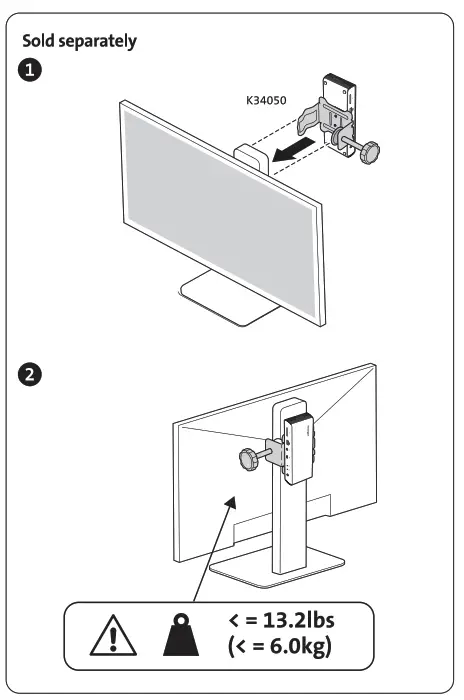 Sold separately

1

K34050

2

< = 13.2lbs
(< = 6.0kg)