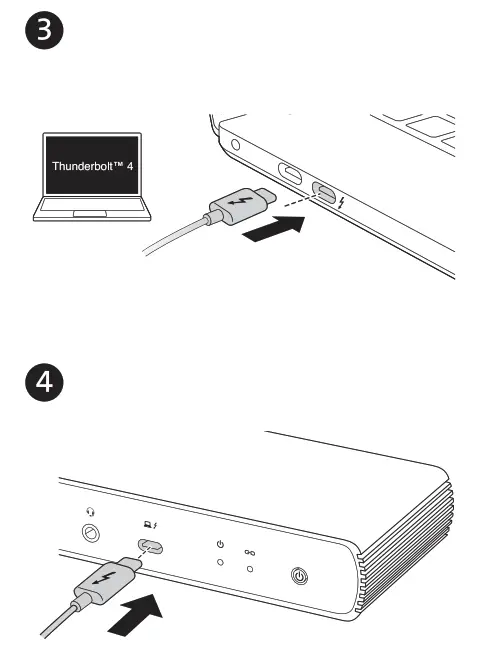 3

Thunderbolt™ 4

4