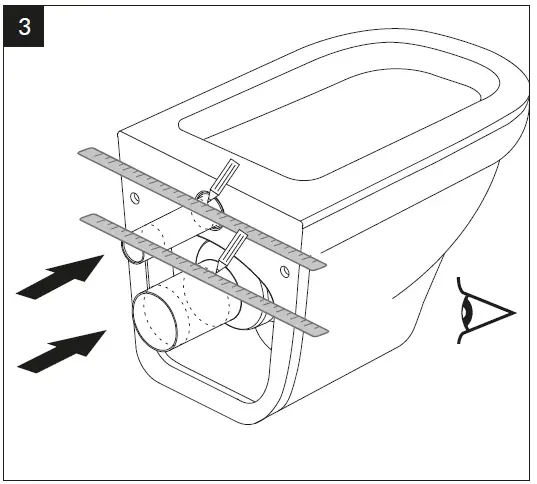 3