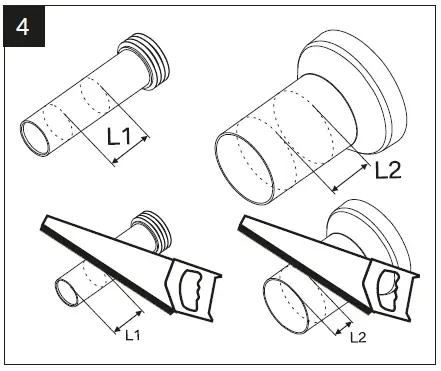 4

L1

L2

L1

L2