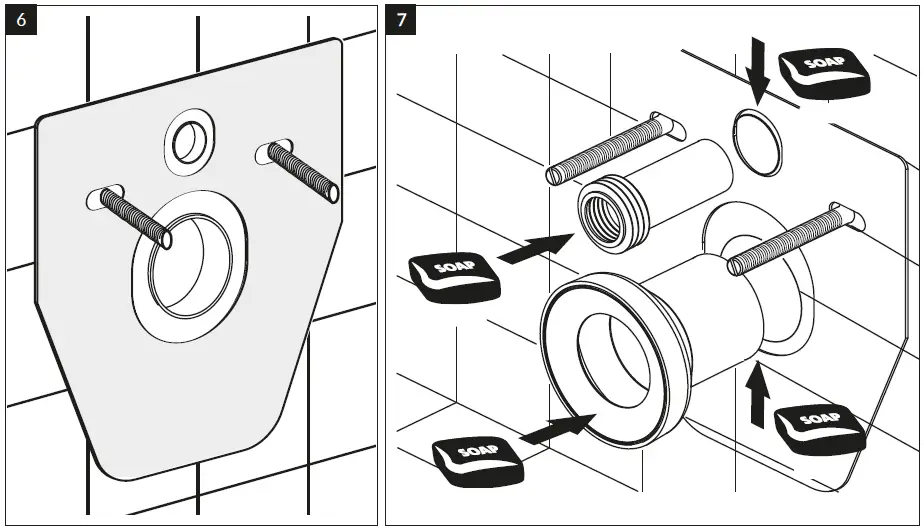 6

7

SOAP

SOAP

SOAP

SOAP