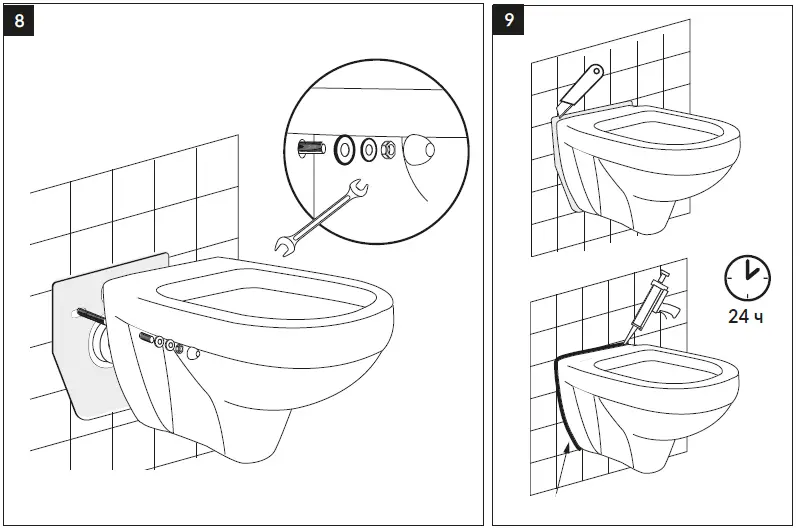 8

9

24 ч