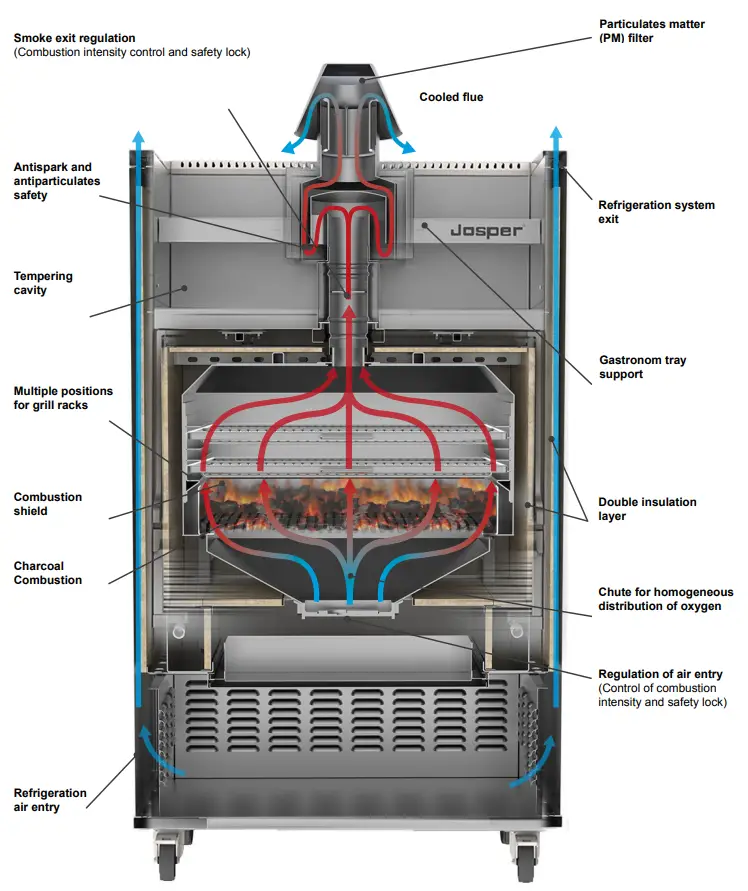 Smoke exit regulation
(Combustion intensity control and safety lock)

Particulates matter
(PM) filter

Cooled flue

Antispark and
antiparticulates
safety

Refrigeration system
exit

Josper

Tempering
cavity

Gastronom tray
support

Multiple positions
for grill racks

Combustion
shield

Double insulation
layer

Charcoal
Combustion

Chute for homogeneous
distribution of oxygen

Regulation of air entry
(Control of combustion
intensity and safety lock)

Refrigeration
air entry