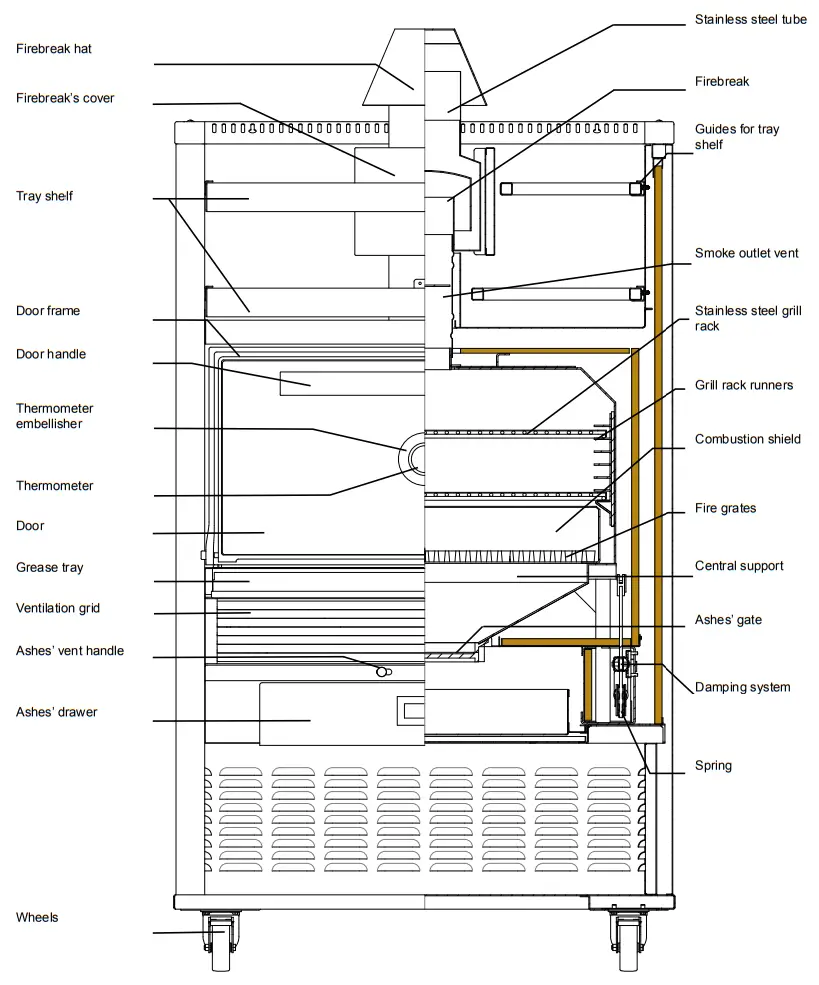 Firebreak hat

Firebreak's cover

Tray shelf

Door frame

Door handle

Thermometer embellisher

Thermometer

Door

Grease tray

Ventilation grid

Ashes' vent handle

Ashes' drawer

Wheels

Stainless steel tube

Firebreak

Guides for tray shelf

Smoke outlet vent

Stainless steel grill rack

Grill rack runners

Combustion shield

Fire grates

Central support

Ashes' gate

Damping system

Spring