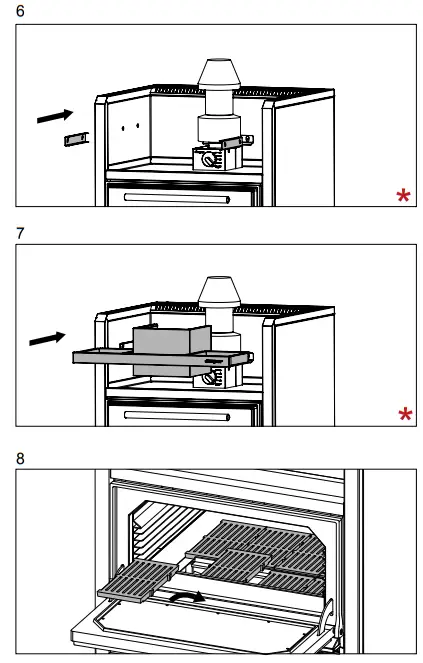 6

*

7

*

8