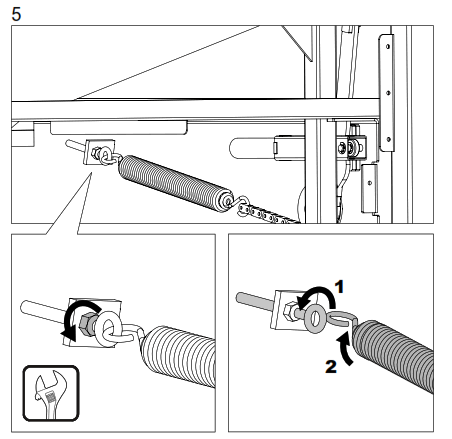 5

1

2