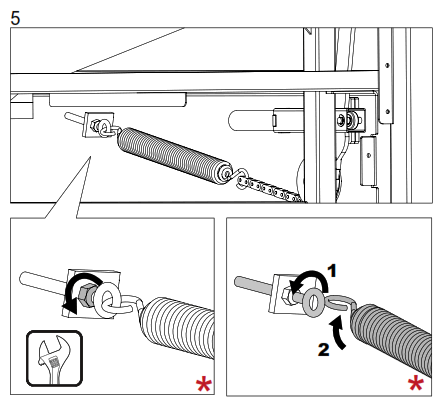 5

*

1

2

*