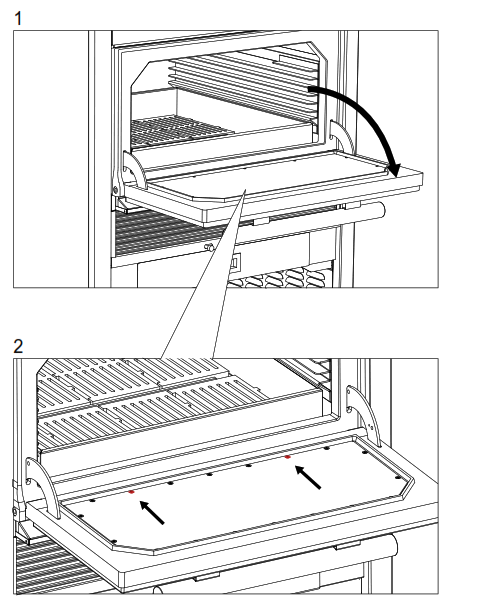 1

2