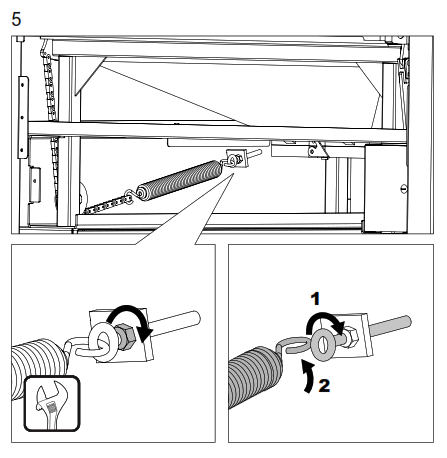 5

1

2