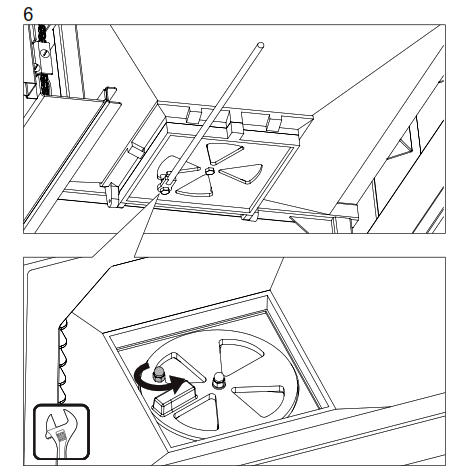 6