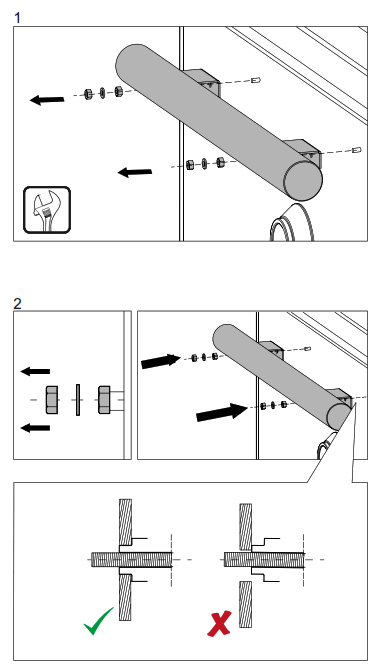 1

2