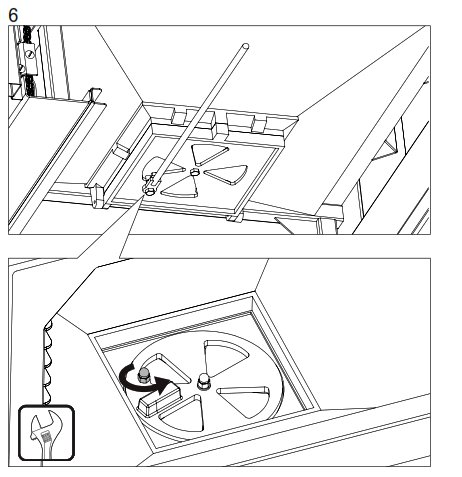 6