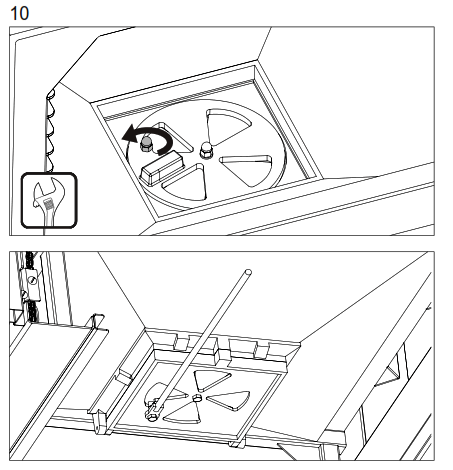 10