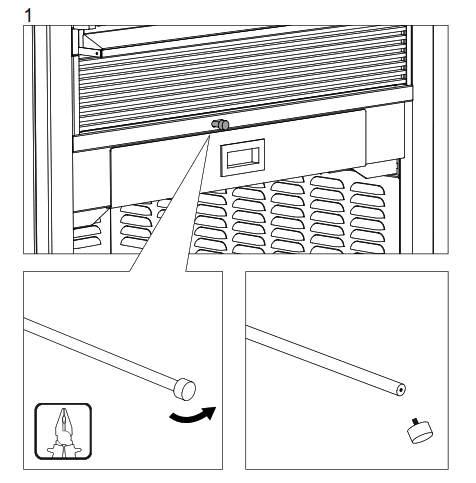 1