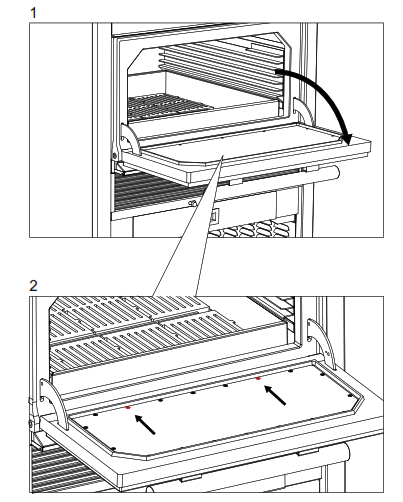 1

2