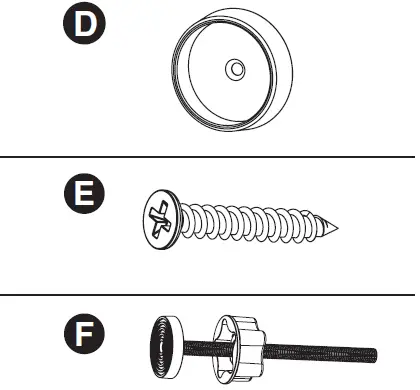 D

E

F